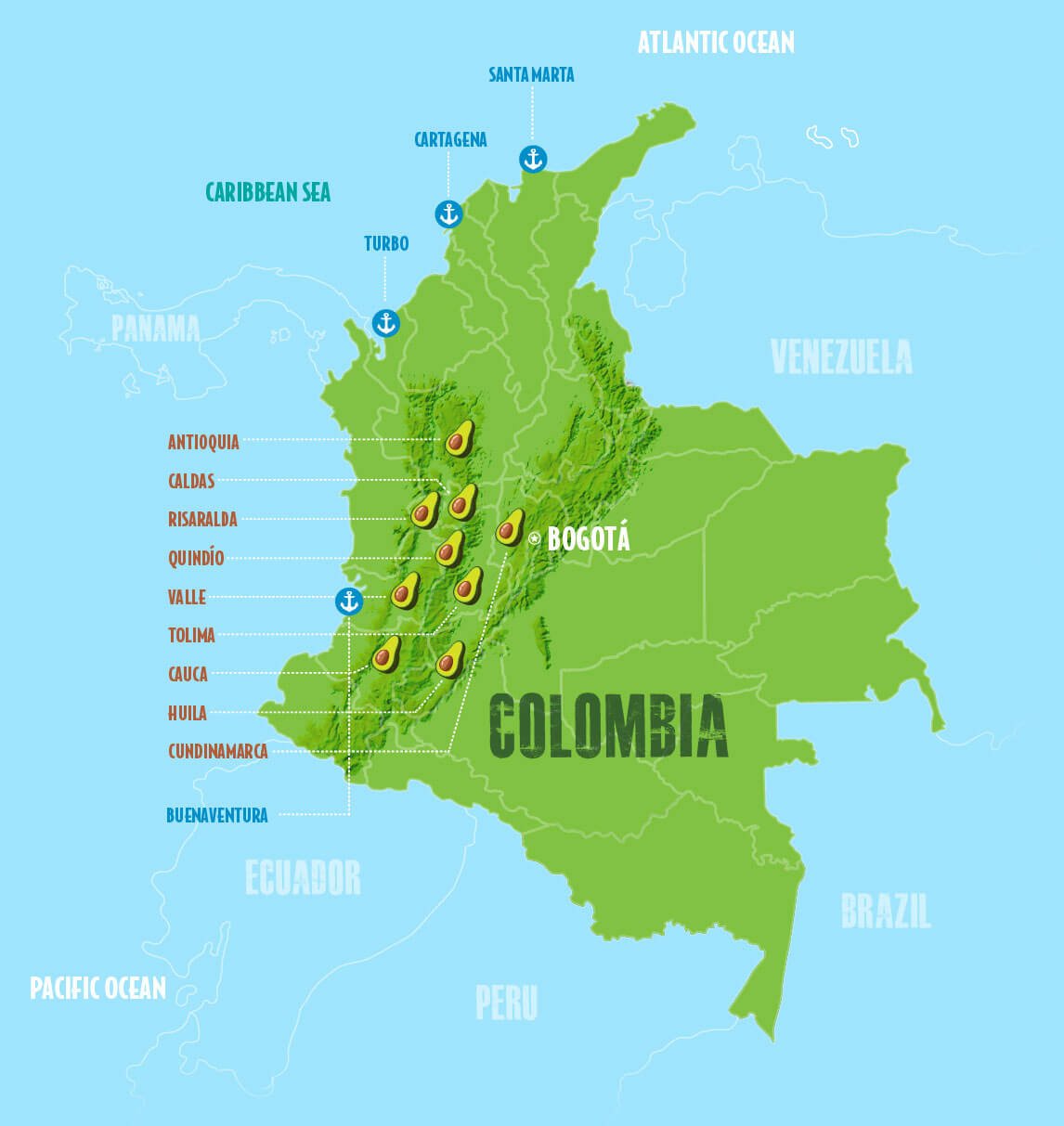 ATLANTIC OCEAN

SANTA MARTA

CARTAGENA

CARIBBEAN SEA

TURBO

PANAMA

VENEZUELA

ANTIOQUIA

CALDAS

RISARALDA

QUINDÍO

VALLE

TOLIMA

CAUCA

HUILA

CUNDINAMARCA

BUENAVENTURA

BOGOTÁ

COLOMBIA

ECUADOR

BRAZIL

PACIFIC OCEAN

PERU