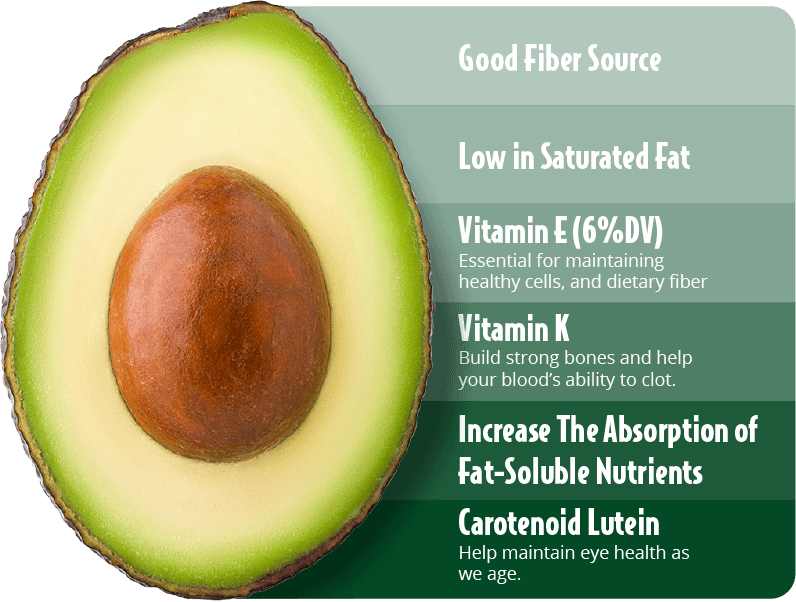 Good Fiber Source

Low in Saturated Fat

Vitamin E (6%DV)
Essential for maintaining healthy cells, and dietary fiber

Vitamin K
Build strong bones and help your blood's ability to clot.

Increase The Absorption of Fat-Soluble Nutrients

Carotenoid Lutein
Help maintain eye health as we age.